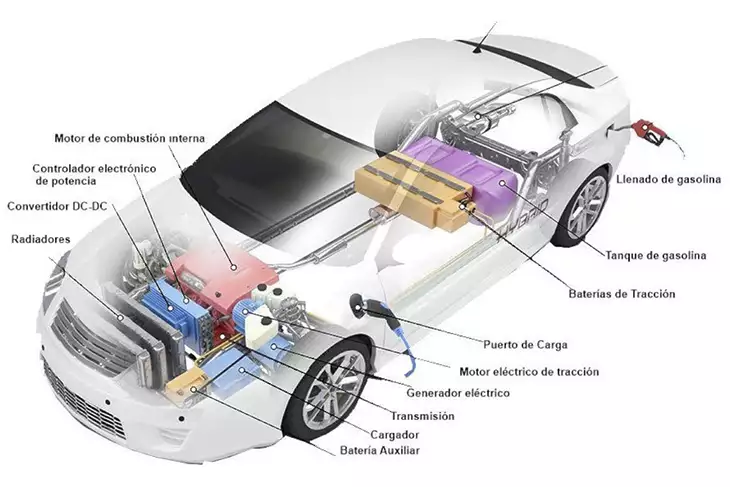 Motor de combustión interna
Controlador electrónico de potencia
Convertidor DC-DC
Radiadores
Llenado de gasolina
Tanque de gasolina
Baterías de Tracción
Puerto de Carga
Motor eléctrico de tracción
Generador eléctrico
Transmisión
Cargador
Batería Auxiliar