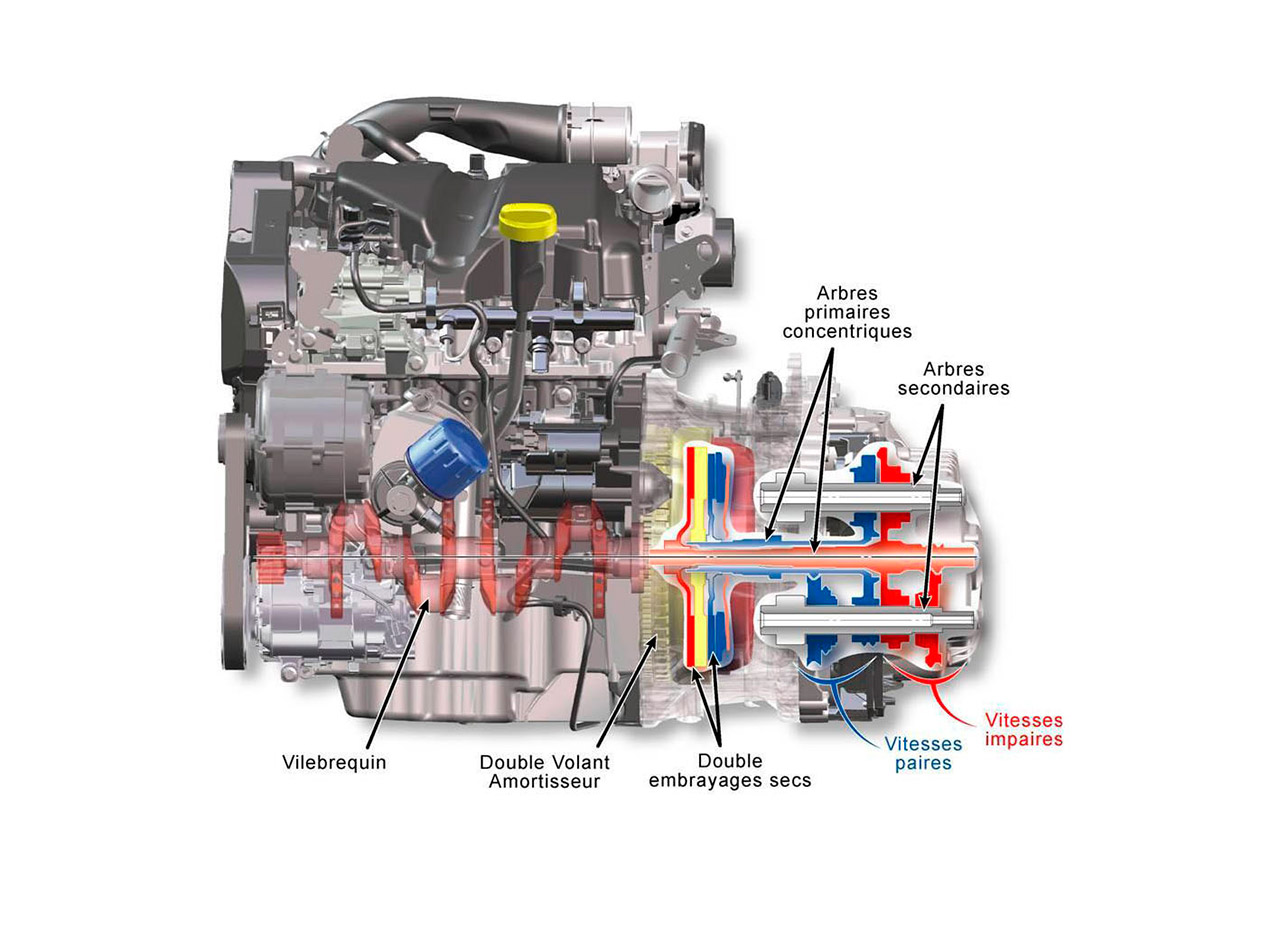 Arbres primaires concentriques

Arbres secondaires

Vilebrequin

Double Volant Amortisseur

Double embrayages secs

Vitesses paires

Vitesses impaires