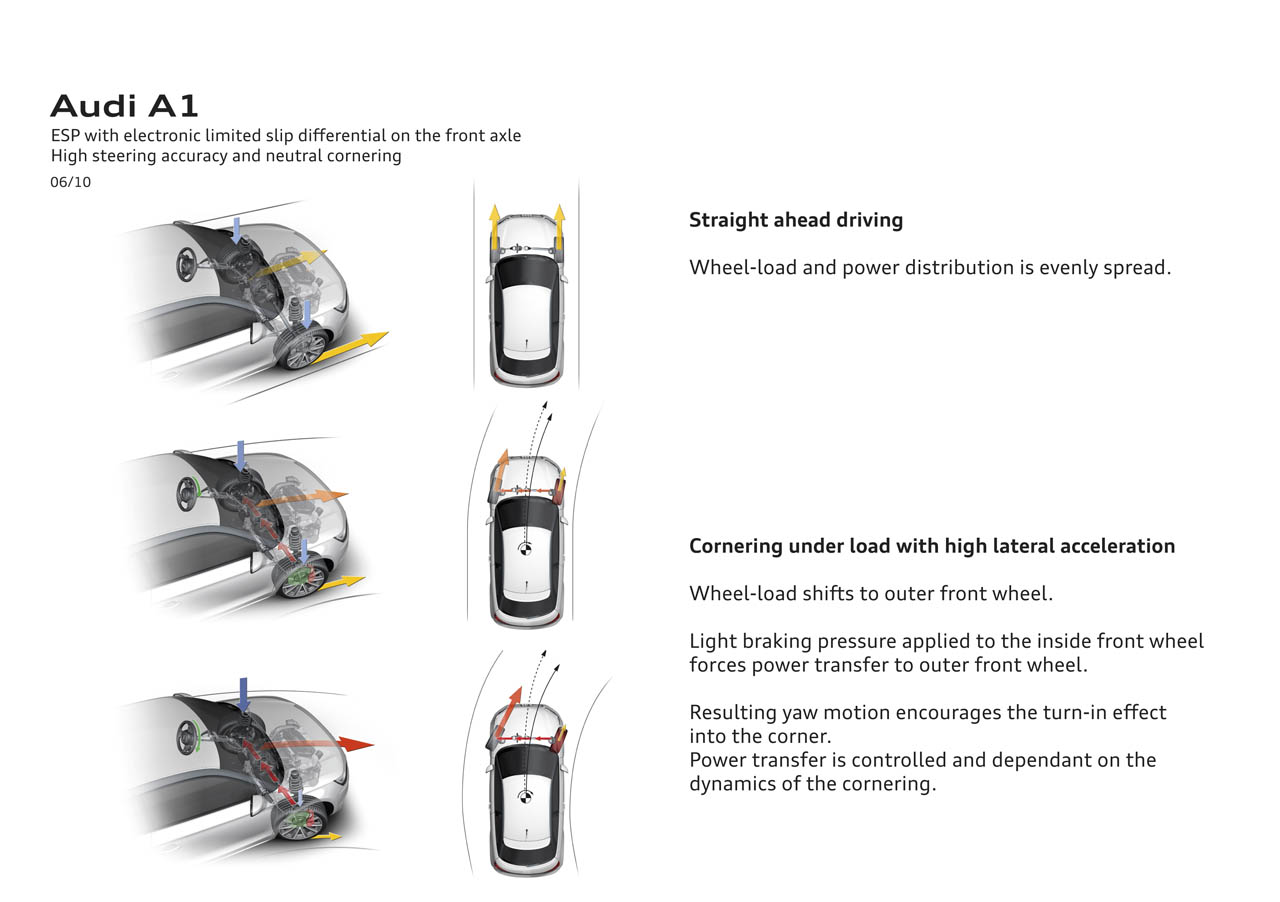 Audi A1
ESP with electronic limited slip differential on the front axle
High steering accuracy and neutral cornering
06/10

Straight ahead driving

Wheel-load and power distribution is evenly spread.

Cornering under load with high lateral acceleration

Wheel-load shifts to outer front wheel.

Light braking pressure applied to the inside front wheel forces power transfer to outer front wheel.

Resulting yaw motion encourages the turn-in effect into the corner.
Power transfer is controlled and dependant on the dynamics of the cornering.